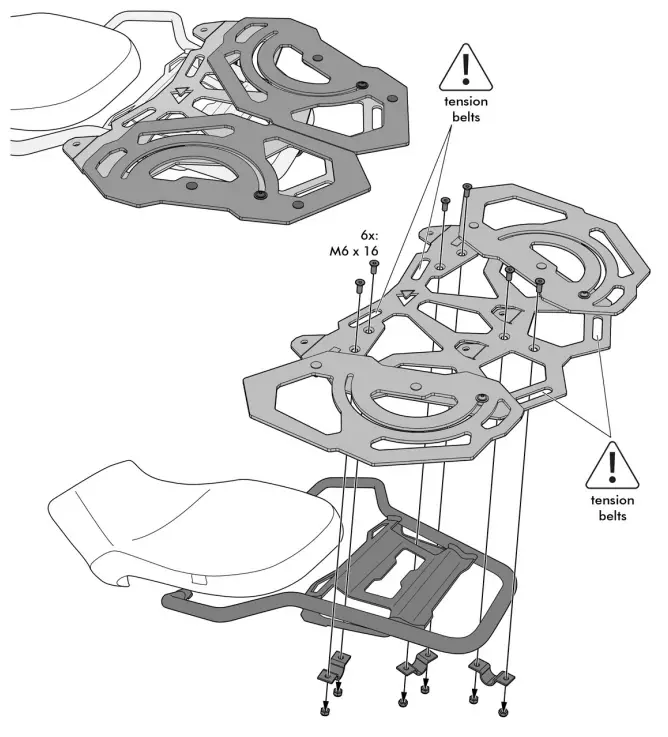 tension belts

6x:
M6 x 16

tension belts