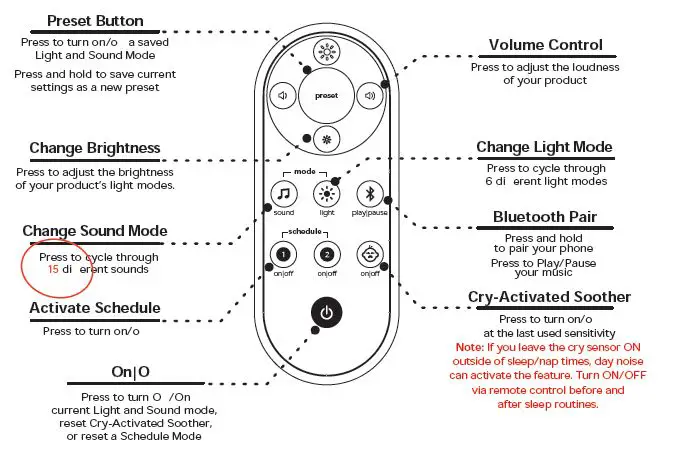 Preset Button
Press to turn on/o a saved Light and Sound Mode
Press and hold to save current settings as a new preset

Change Brightness
Press to adjust the brightness of your product's light modes.

Change Sound Mode
Press to cycle through 15 di erent sounds

Activate Schedule
Press to turn on/o

On|O
Press to turn O /On current Light and Sound mode, reset Cry-Activated Soother, or reset a Schedule Mode

preset
mode
sound
light
play|pause
schedule
1
2
on|off
on|off
on|off

Volume Control
Press to adjust the loudness of your product

Change Light Mode
Press to cycle through 6 di erent light modes

Bluetooth Pair
Press and hold to pair your phone
Press to Play/Pause your music

Cry-Activated Soother
Press to turn on/o at the last used sensitivity
Note: If you leave the cry sensor ON outside of sleep/nap times, day noise can activate the feature. Turn ON/OFF via remote control before and after sleep routines.