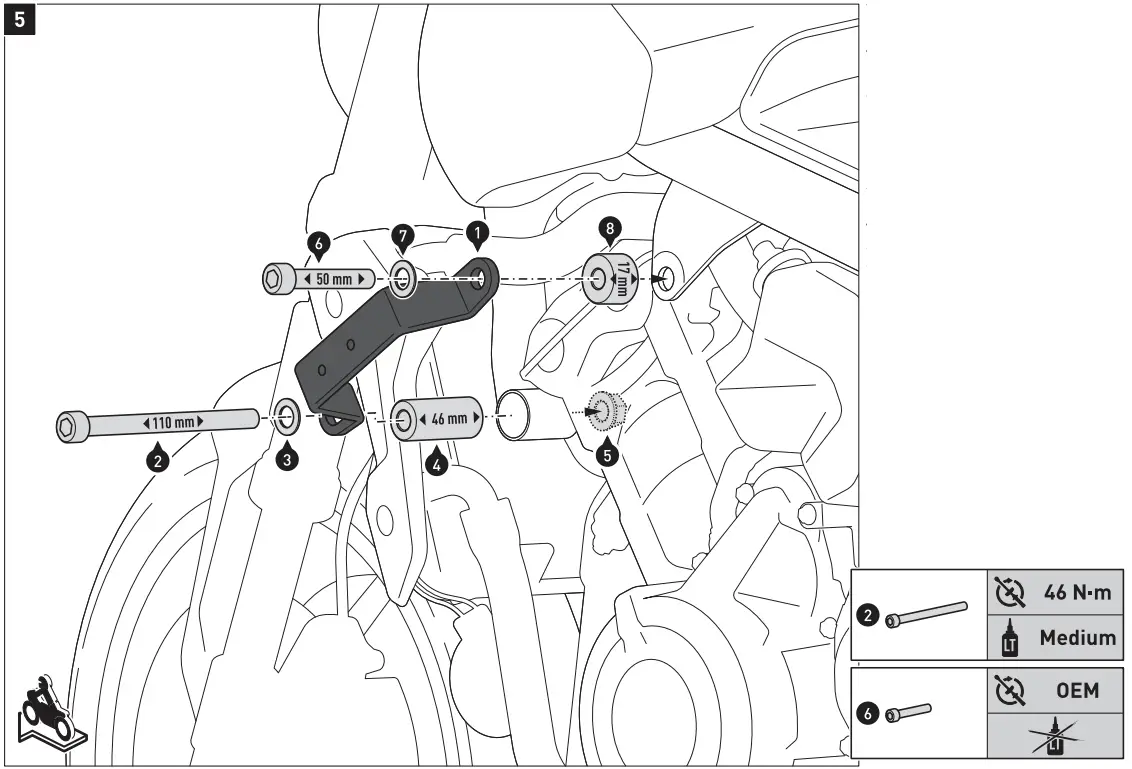 5

6
50 mm
7
1
8
17 mm

110 mm
2
3
46 mm
4
5

2
46 N·m
LT
Medium

6
OEM
LT