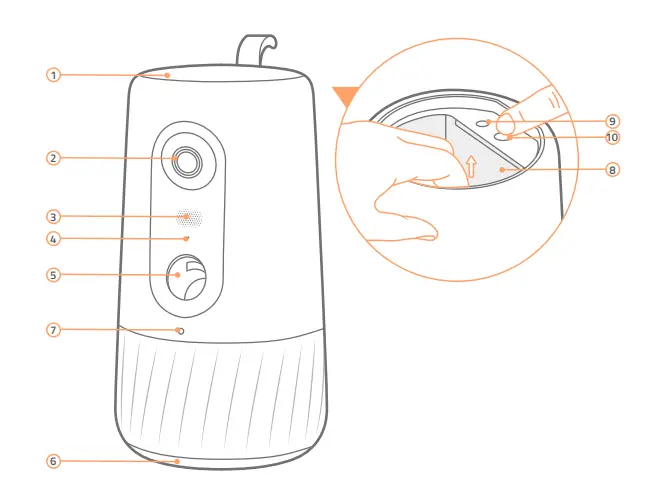 1
2
3
4
5
7
6
9
10
8