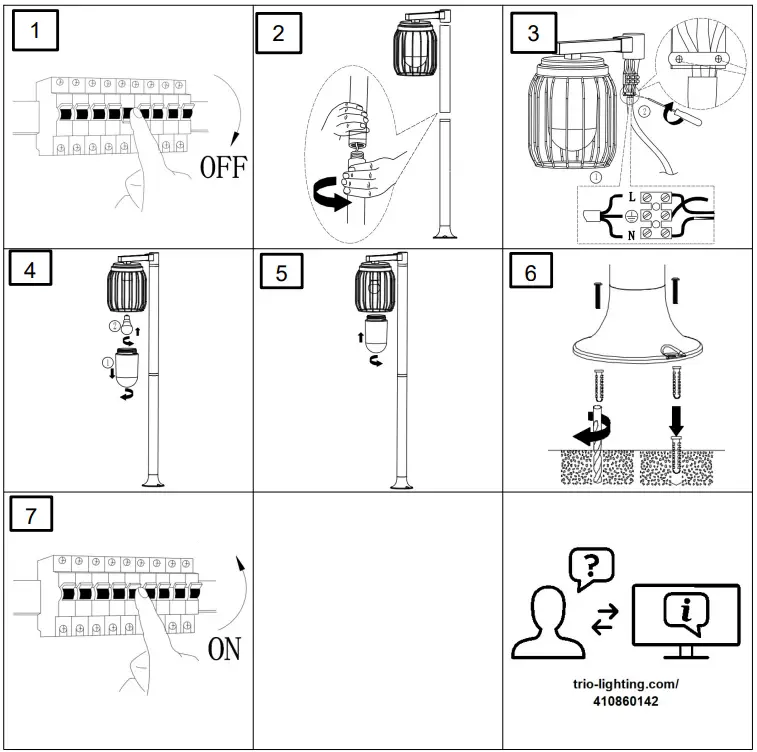 1

OFF

2

3

②

①

L

N

4

②

①

5

6

7

ON

?

i

trio-lighting.com/
410860142