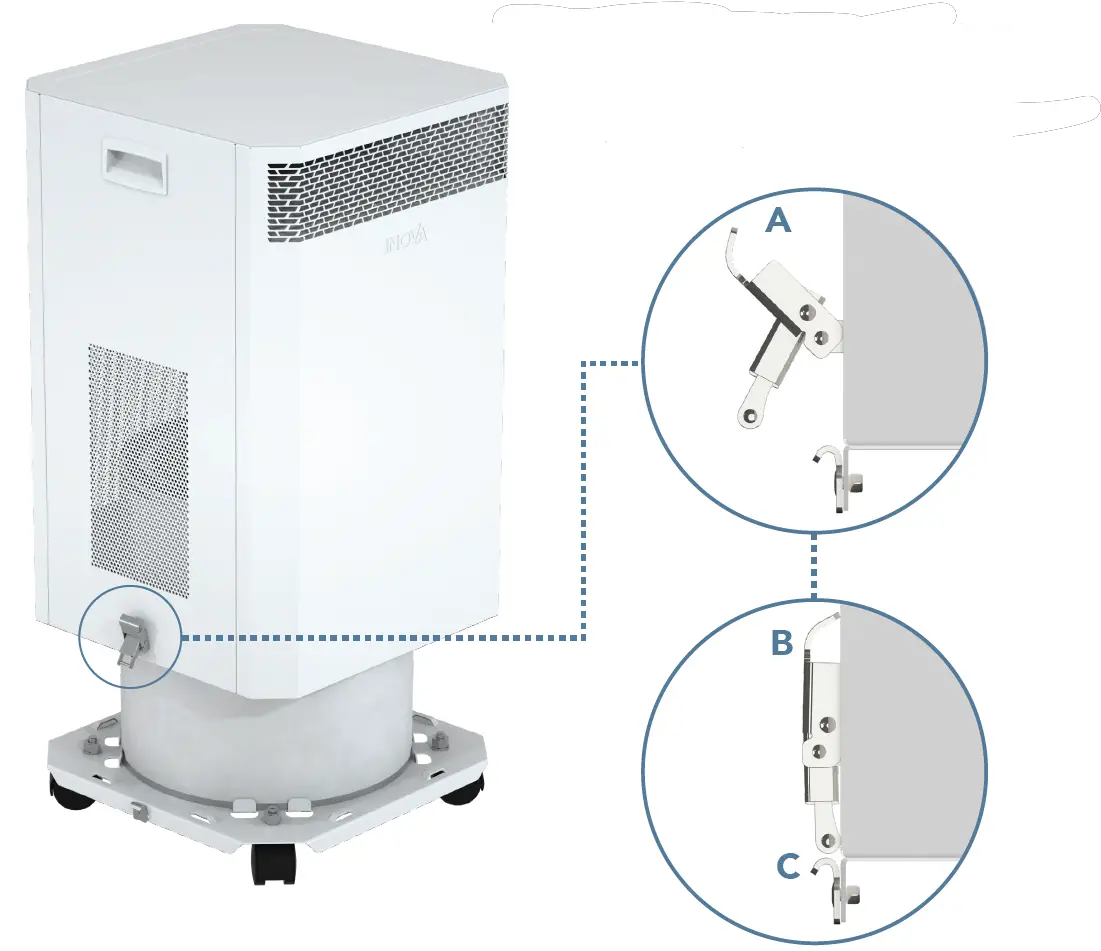 INOVA

A

B

C