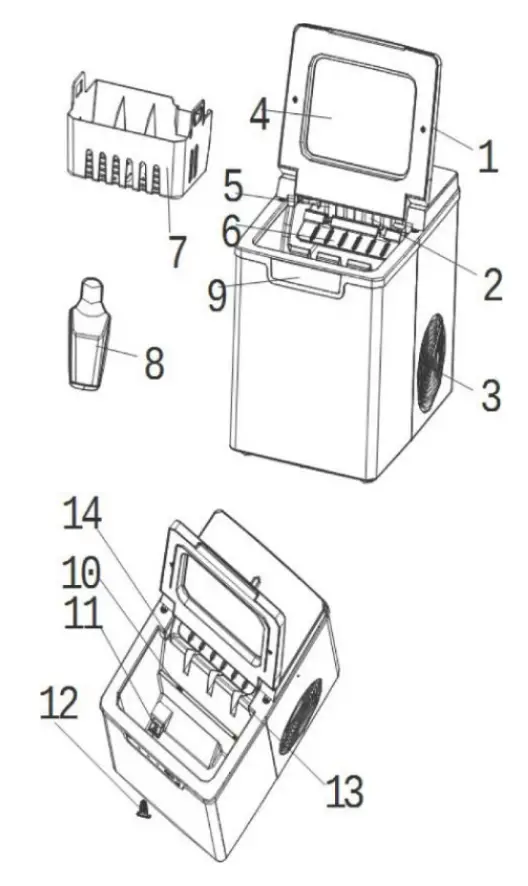 4
1
5
6
7
2
9
8
3
14
10
11
12
13