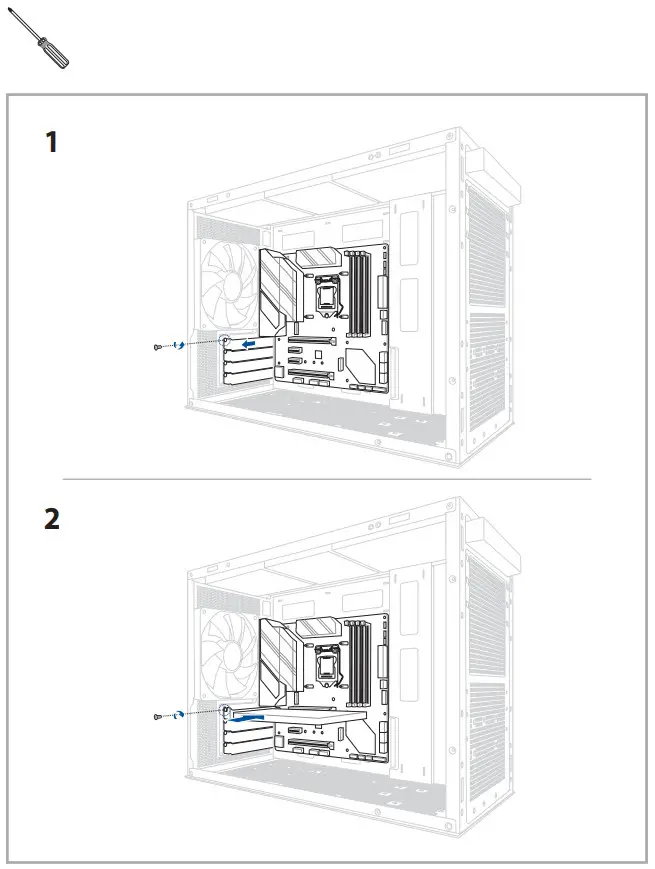 1

2