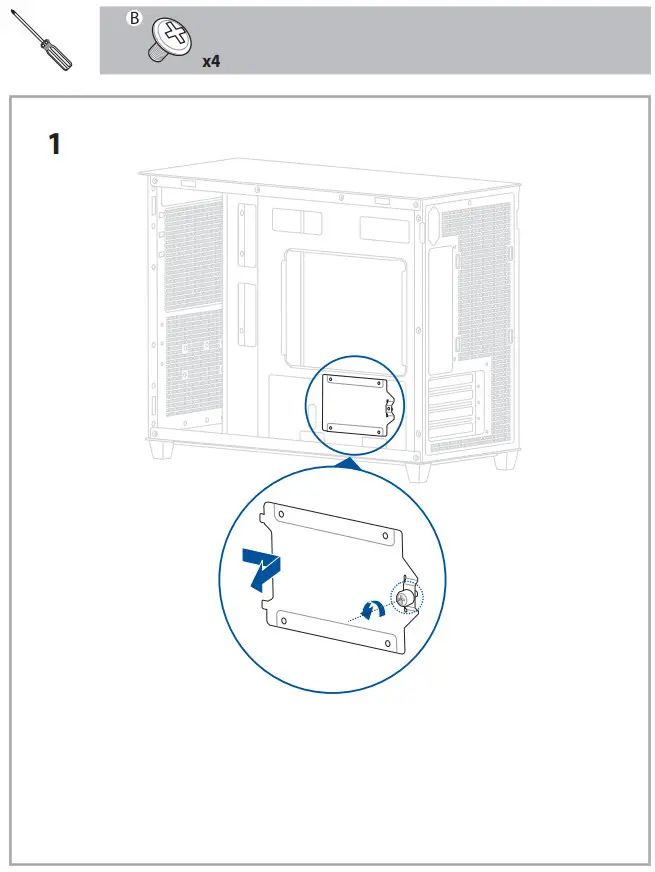 B
x4
1