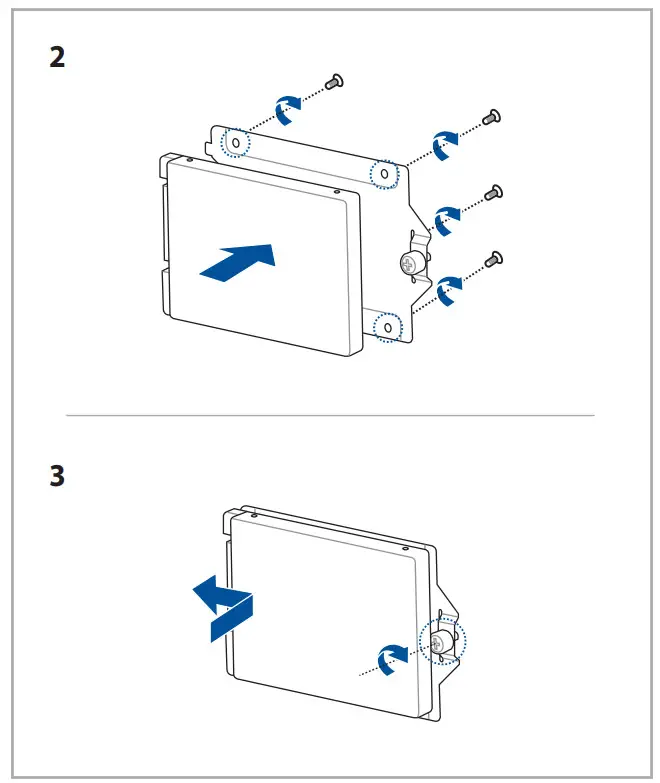 2

3