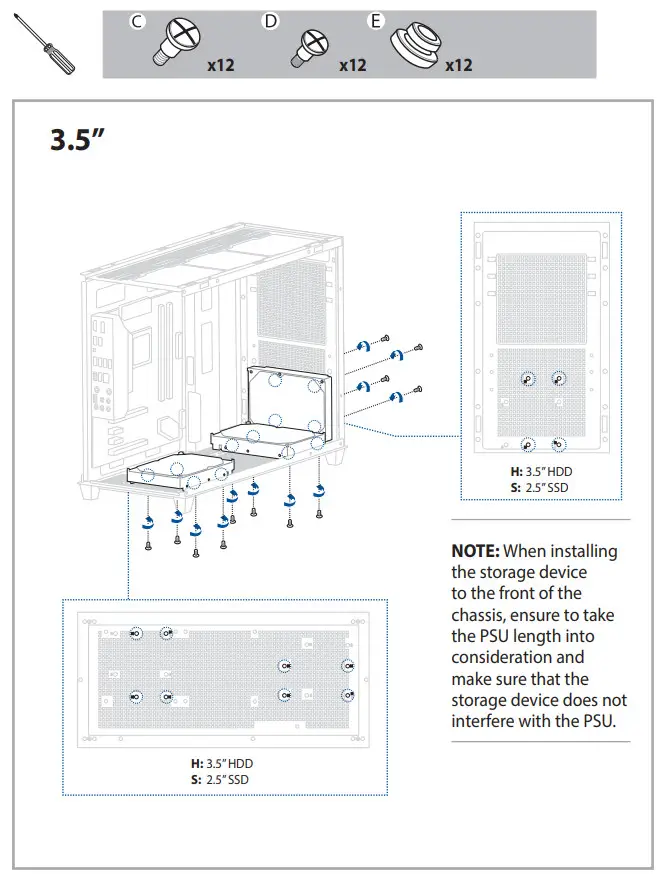 C x12 D x12 E x12

3.5”

H: 3.5” HDD
S: 2.5” SSD

NOTE: When installing the storage device to the front of the chassis, ensure to take the PSU length into consideration and make sure that the storage device does not interfere with the PSU.

H: 3.5” HDD
S: 2.5” SSD