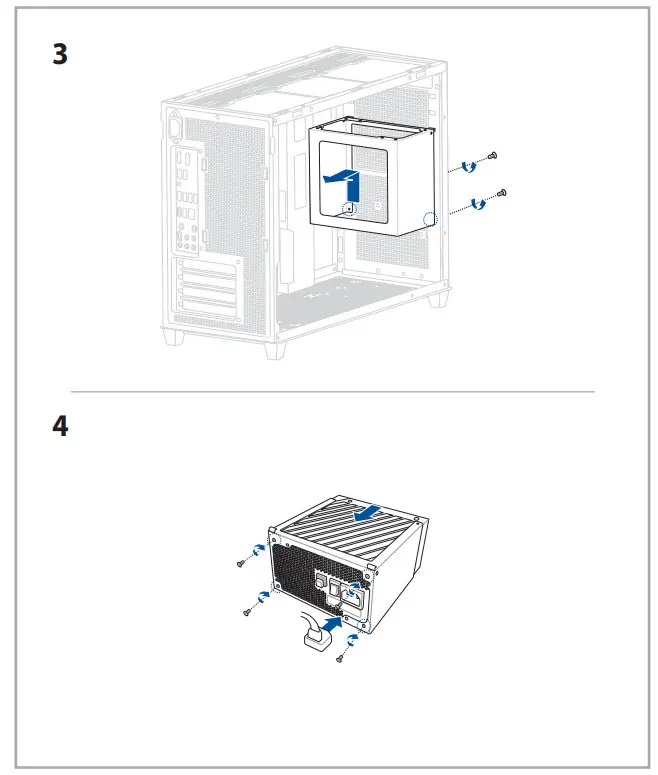 3

4