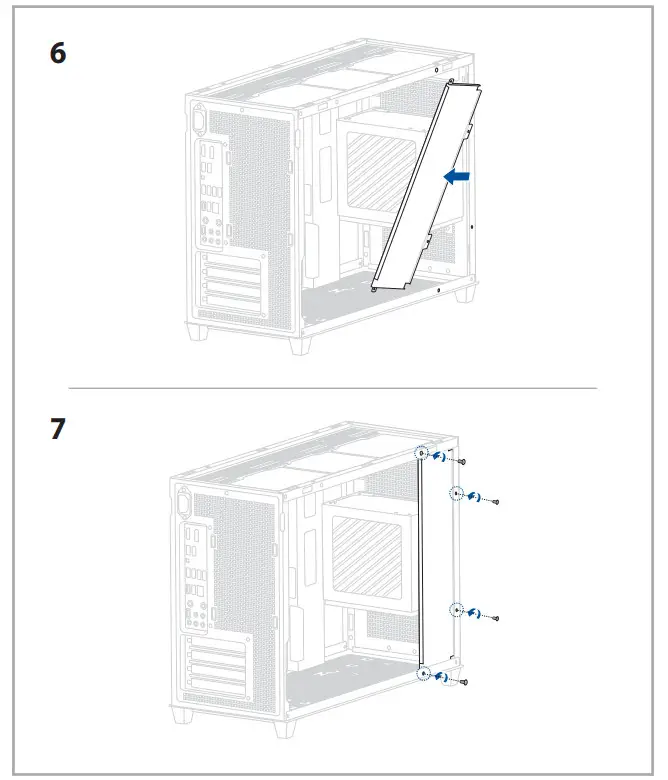 6

7