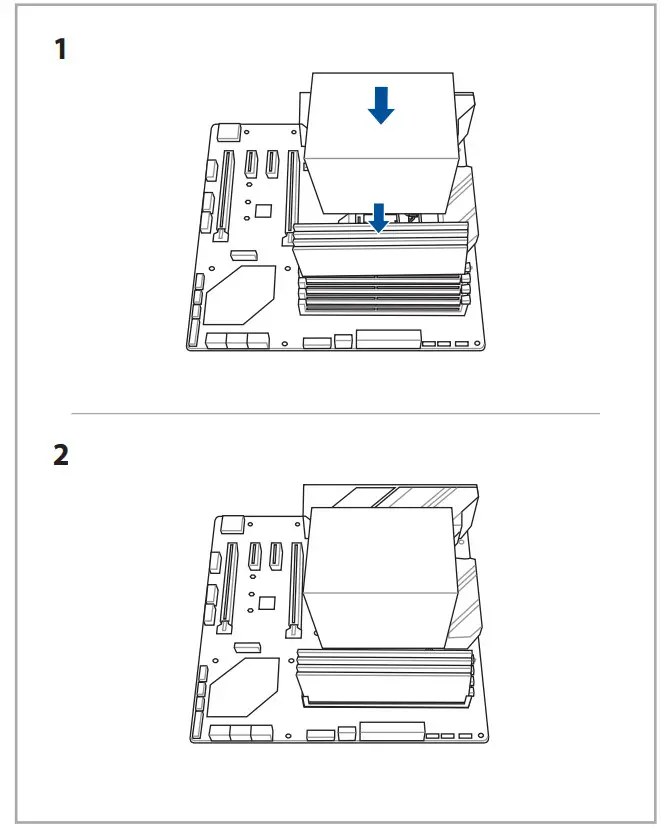 1

2