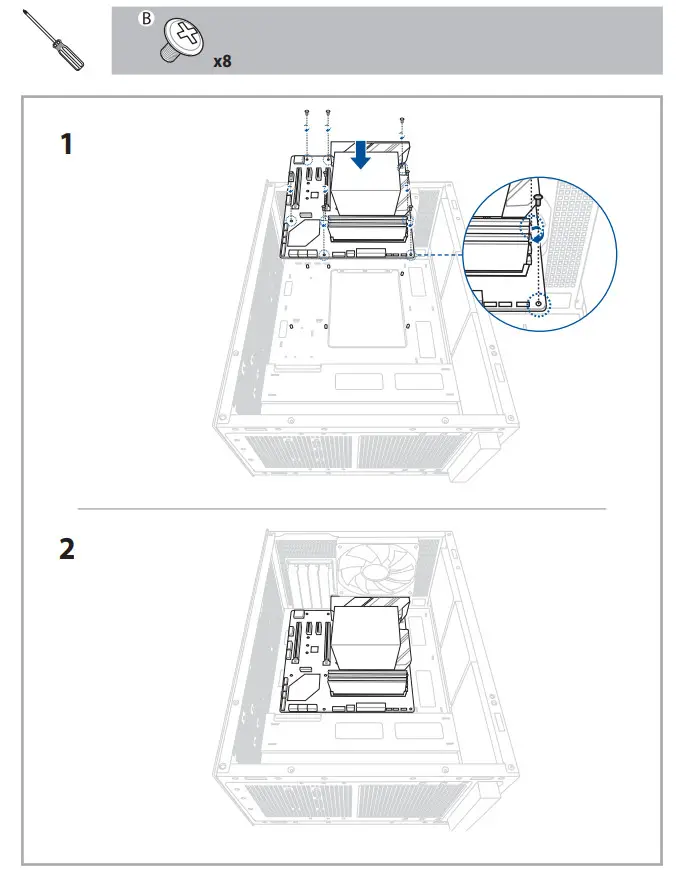 B
x8

1

2