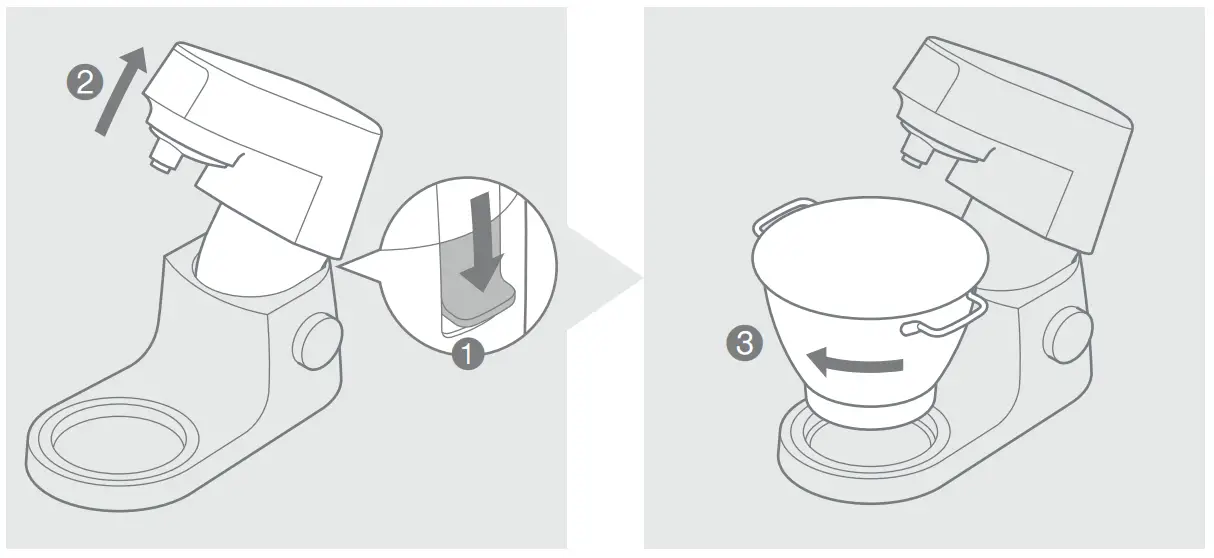 2

1

3