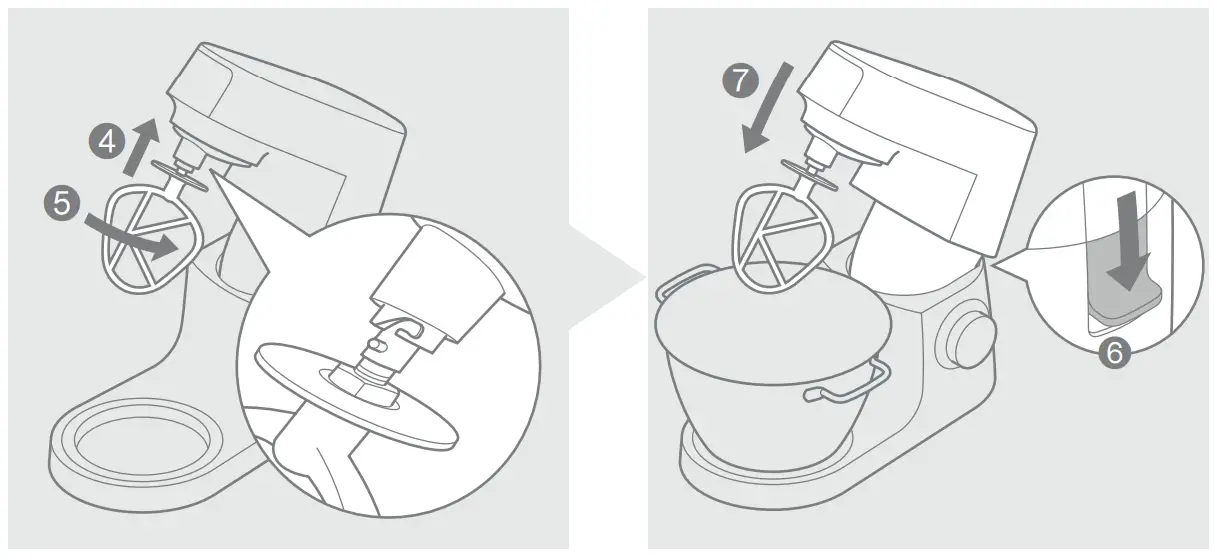 4
5
7
6