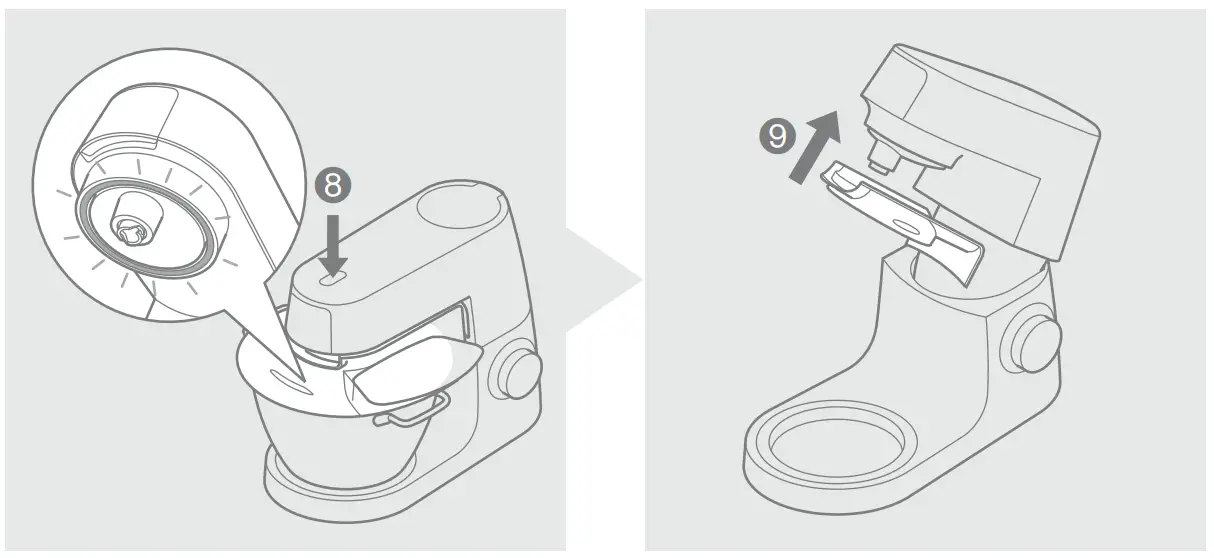 8

9