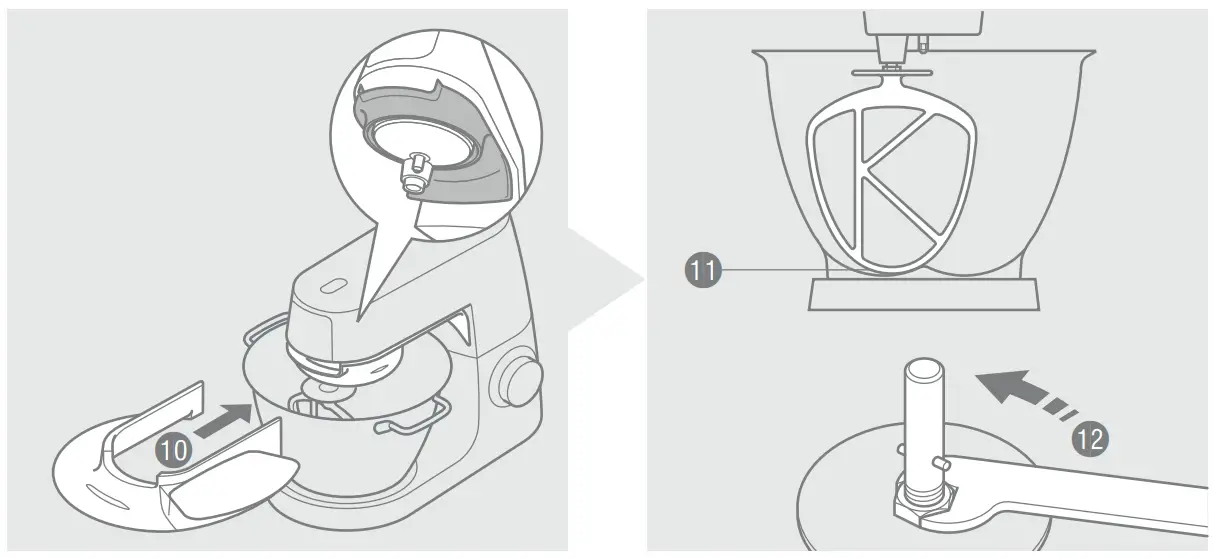 10

11

12