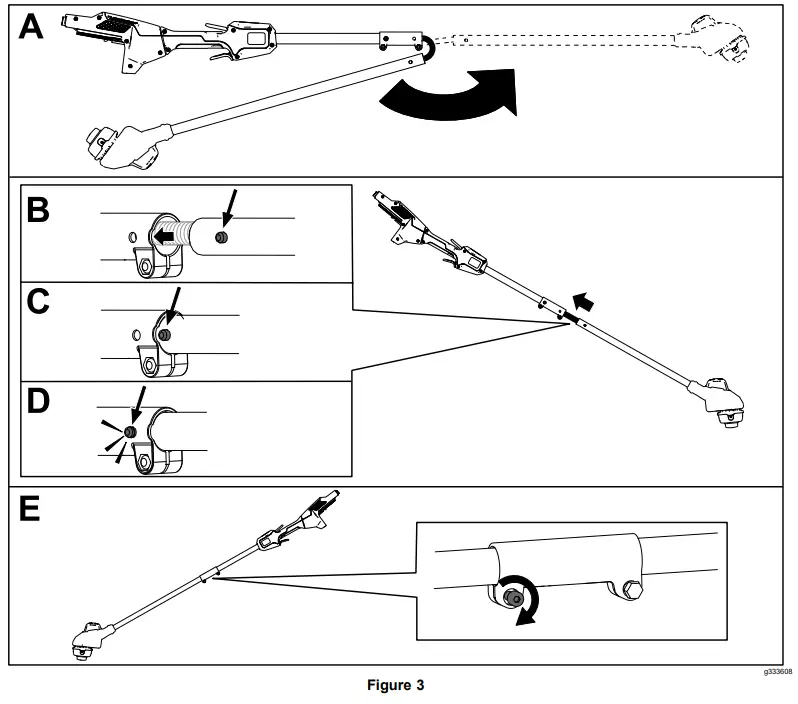 A

B

C

D

E

g333608

Figure 3