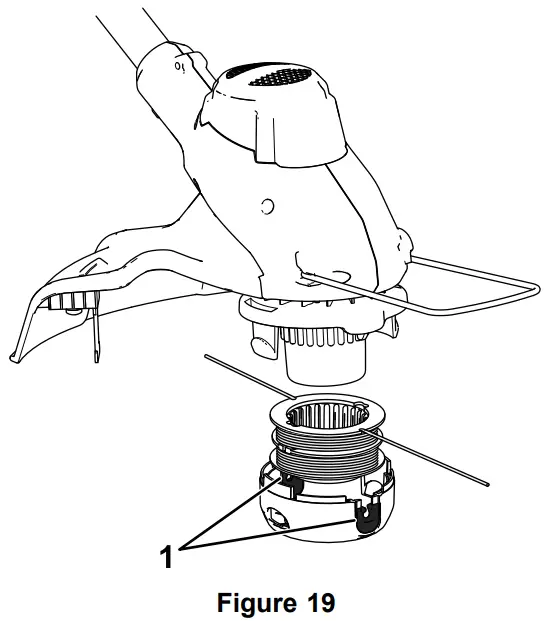 1

Figure 19