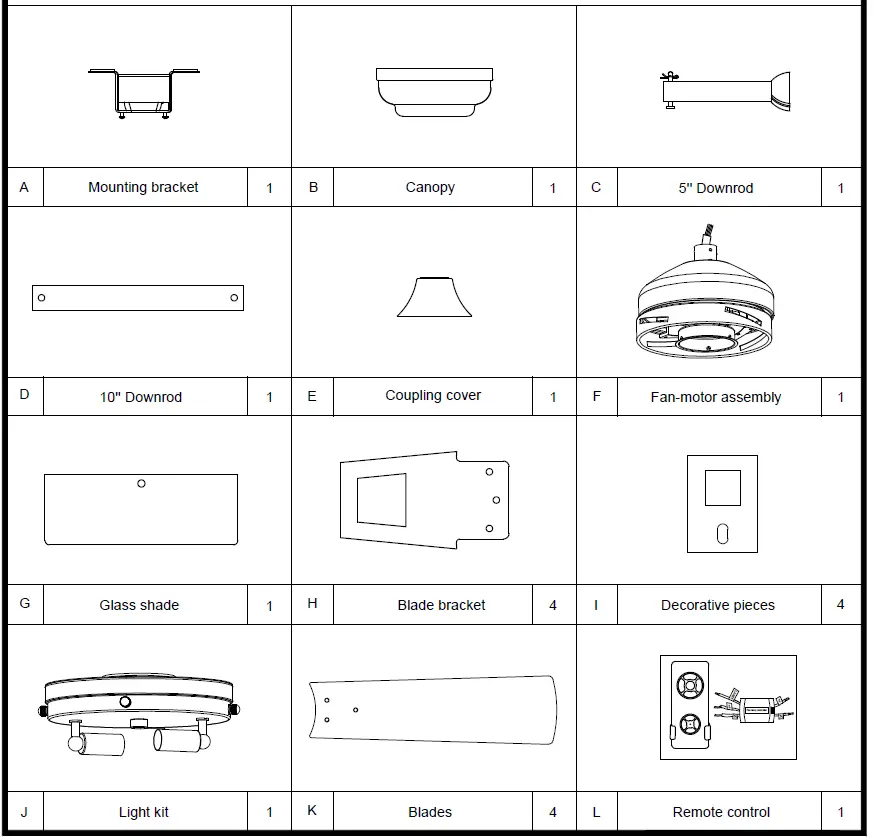 | A | Mounting bracket | 1 | B | Canopy | 1 | C | 5" Downrod | 1 |
|---|---|---|---|---|---|---|---|---|
| D | 10" Downrod | 1 | E | Coupling cover | 1 | F | Fan-motor assembly | 1 |
| G | Glass shade | 1 | H | Blade bracket | 4 | I | Decorative pieces | 4 |
| J | Light kit | 1 | K | Blades | 4 | L | Remote control | 1 |