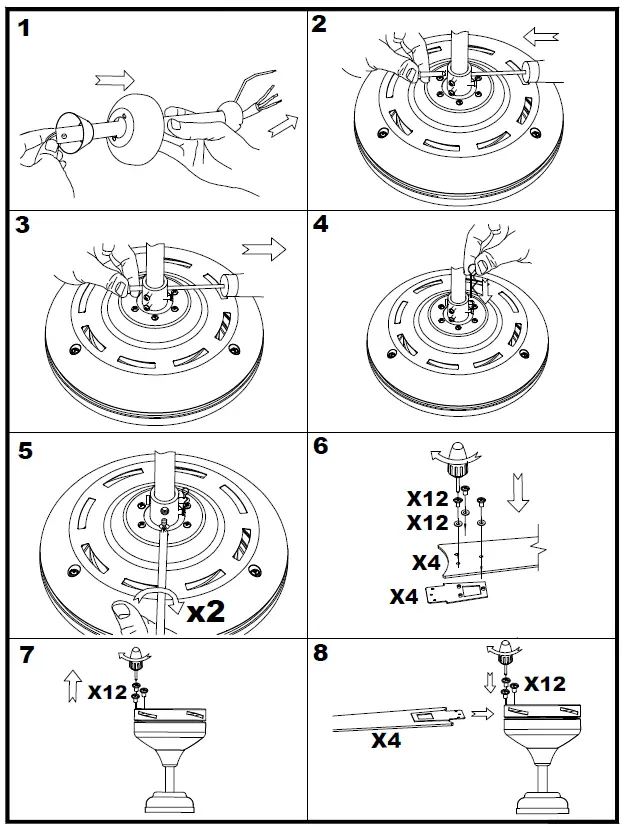 1

2

3

4

5

x2

6

X12
X12
X4
X4

7

X12

8

X12
X4