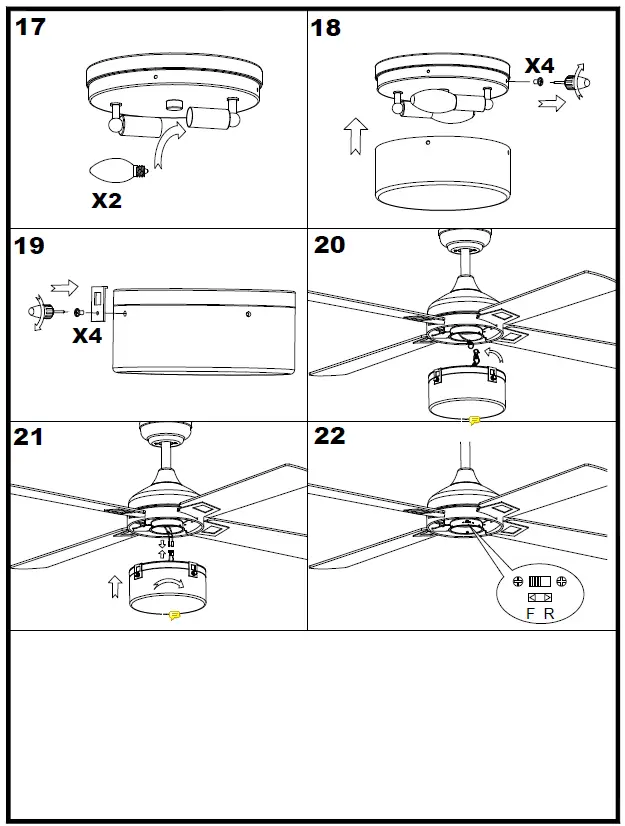 17

X2

18

X4

19

X4

20

21

22

F R