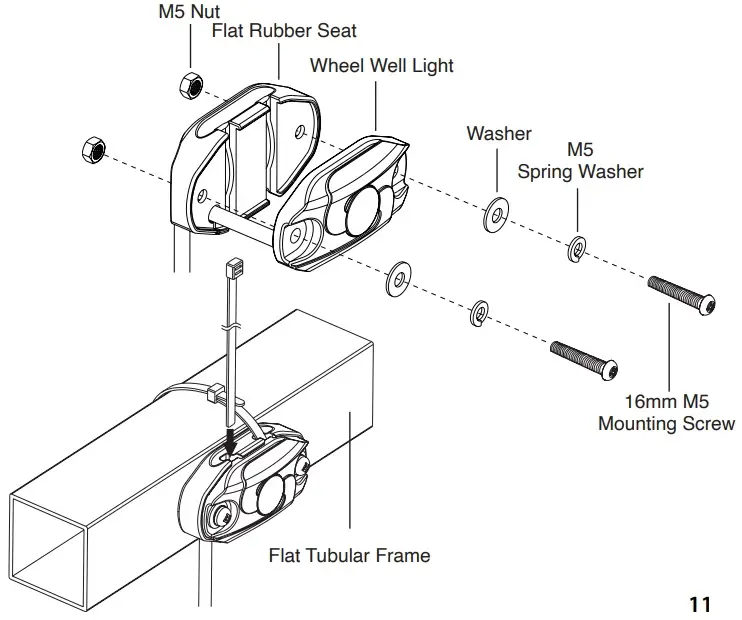 M5 Nut
Flat Rubber Seat
Wheel Well Light
Washer
M5
Spring Washer
16mm M5
Mounting Screw
Flat Tubular Frame
11