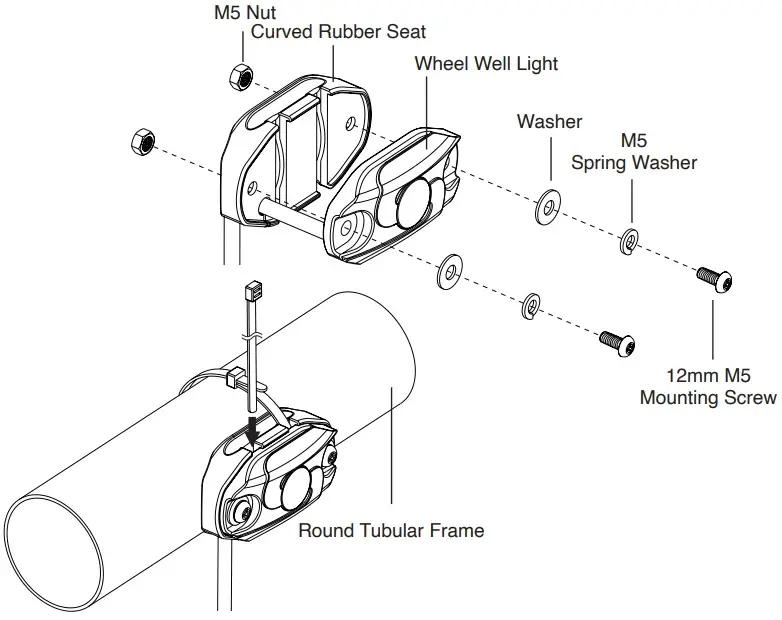 M5 Nut
Curved Rubber Seat
Wheel Well Light
Washer
M5
Spring Washer
12mm M5
Mounting Screw
Round Tubular Frame