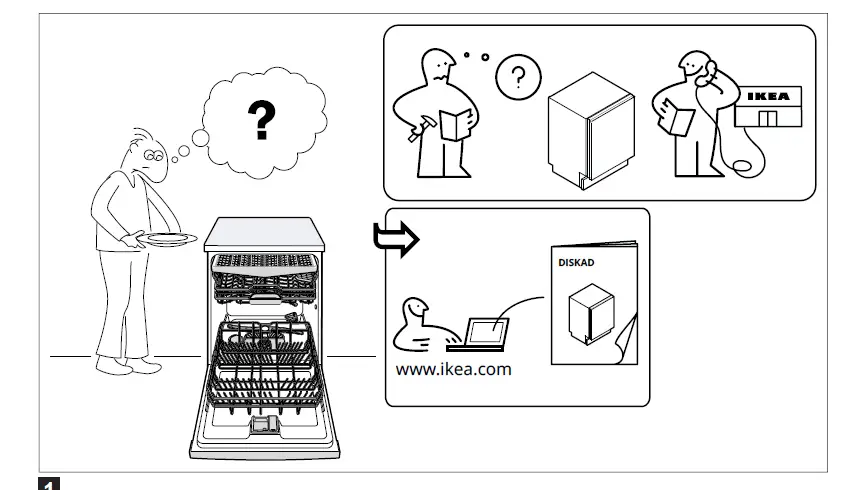 ?

?

IKEA

DISKAD

www.ikea.com

1