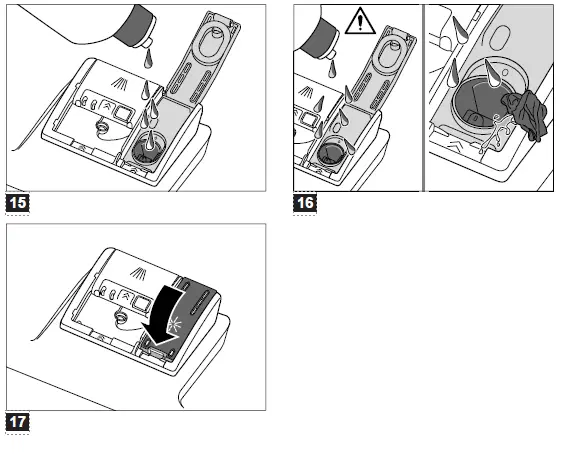 15

16

17