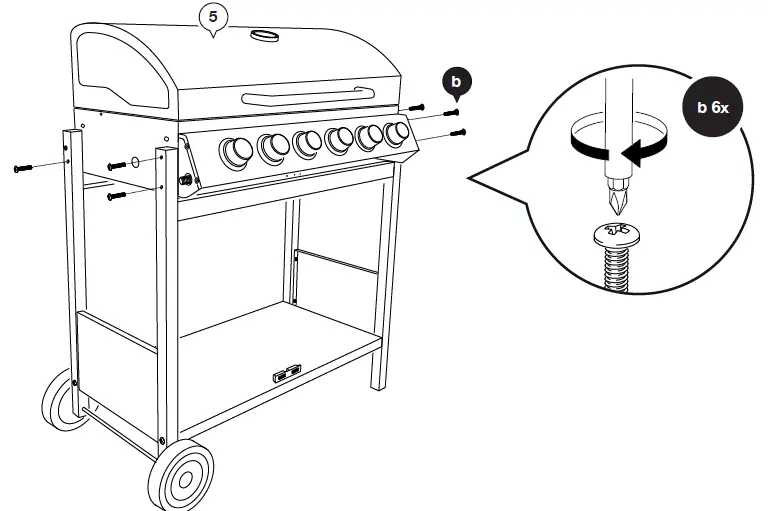 5

b

b 6x