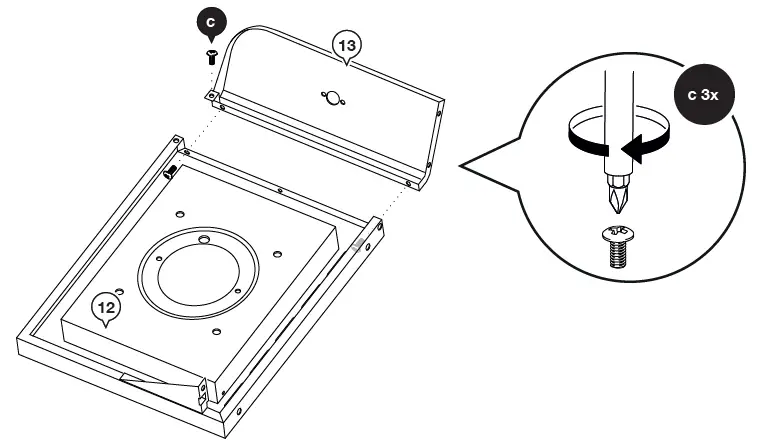 c

13

c 3x

12