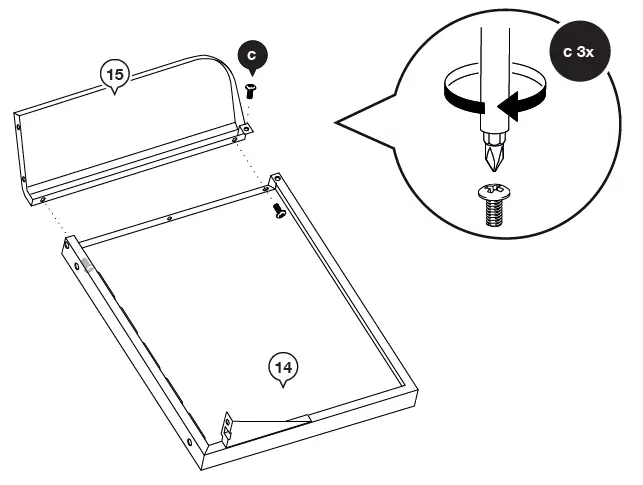 15

c

c 3x

14