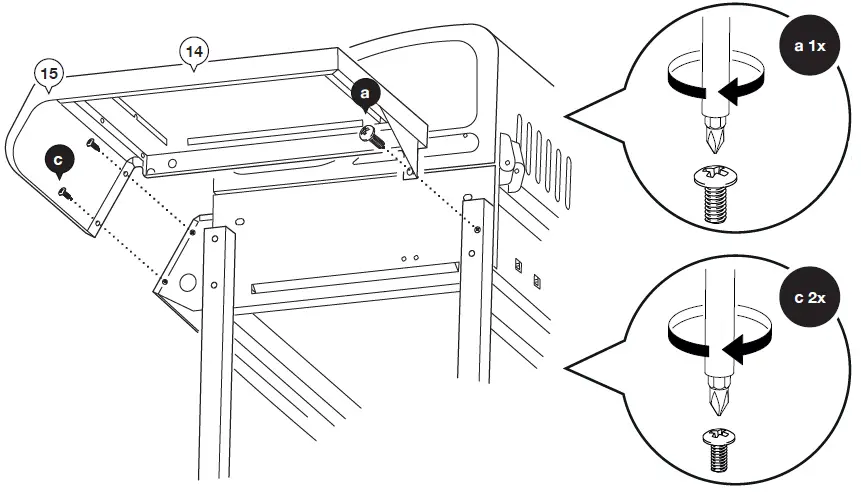 15

14

a

c

a 1x

c 2x