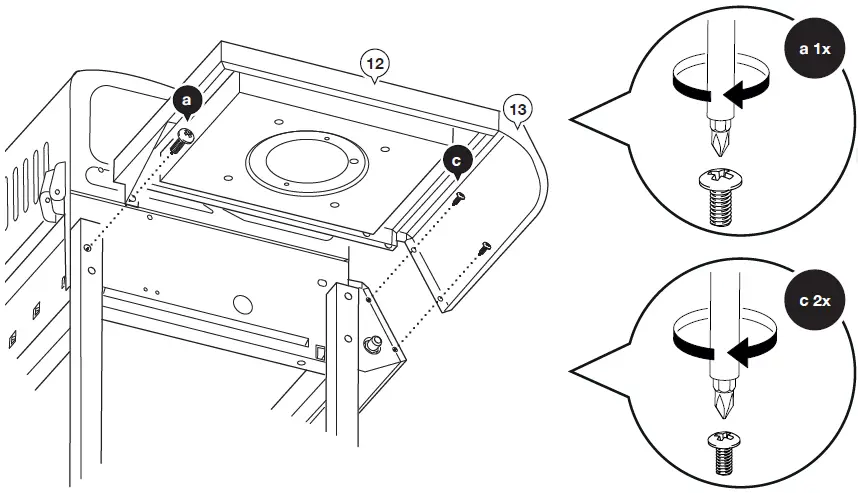 12
13
a
c
a 1x
c 2x