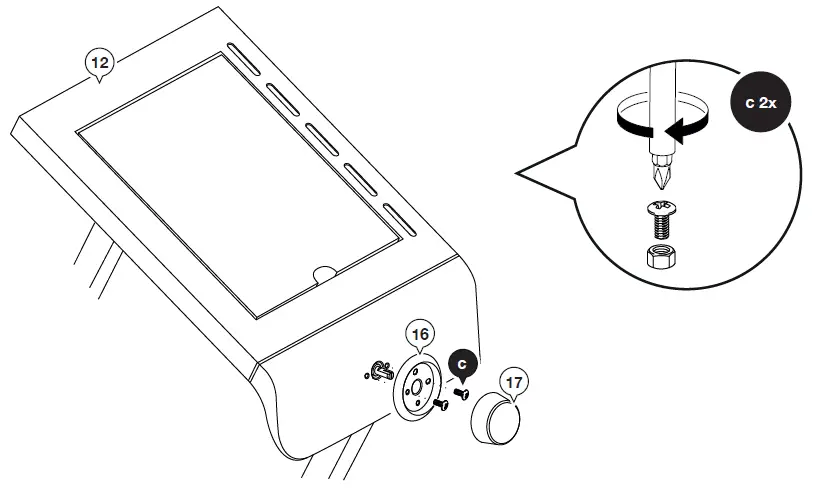 12

c 2x

16

c

17