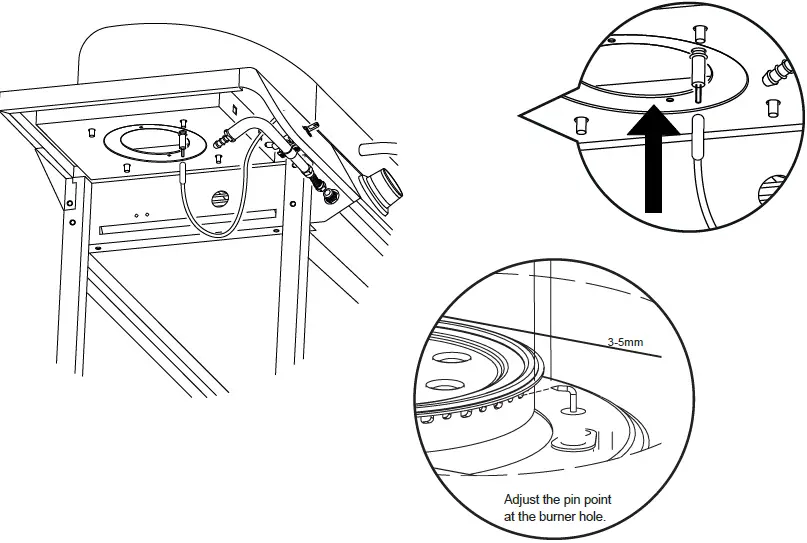 3-5mm

Adjust the pin point at the burner hole.