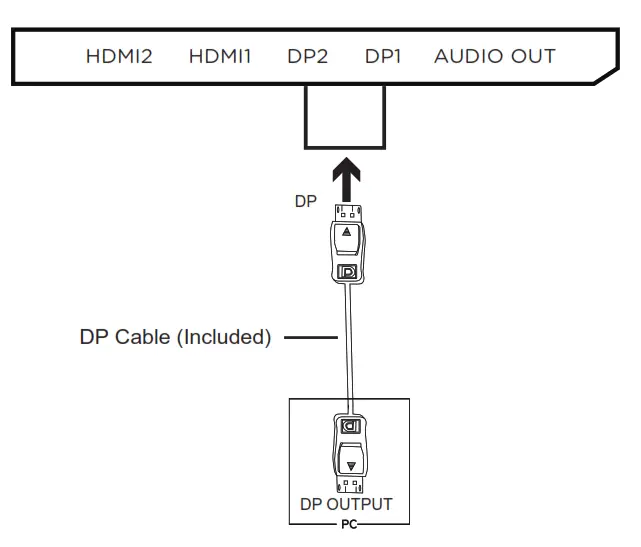 HDMI2 HDMI1 DP2 DP1 AUDIO OUT

DP

DP Cable (Included)

DP OUTPUT

PC