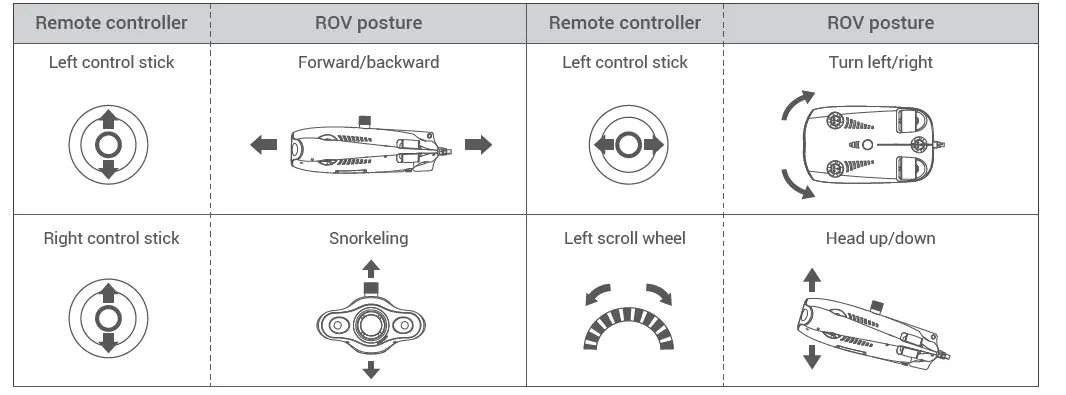 | Remote controller | ROV posture | Remote controller | ROV posture |
|---|---|---|---|
| Left control stick | Forward/backward | Left control stick | Turn left/right |
| Right control stick | Snorkeling | Left scroll wheel | Head up/down |