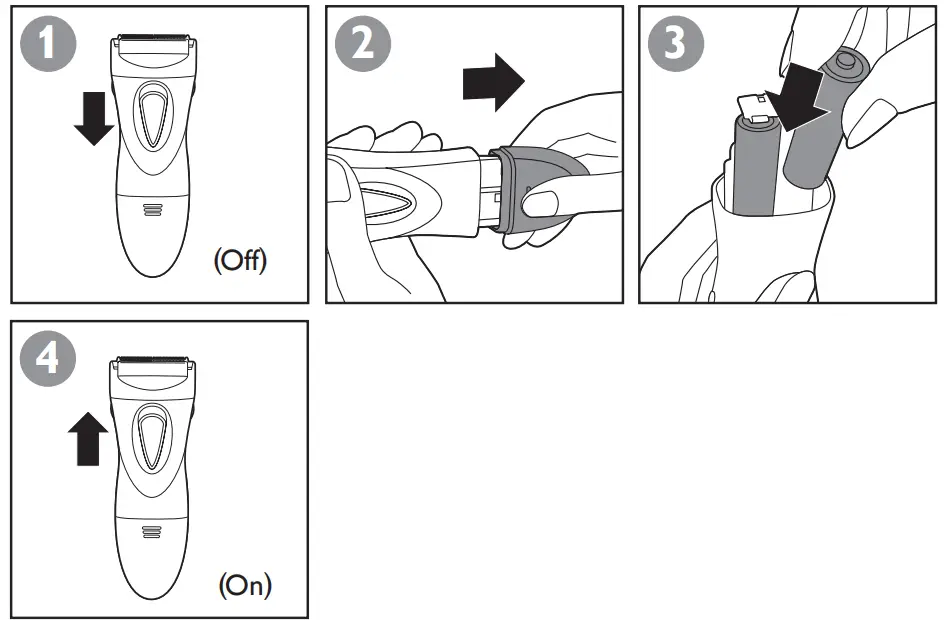 1
(Off)
2
3
4
(On)