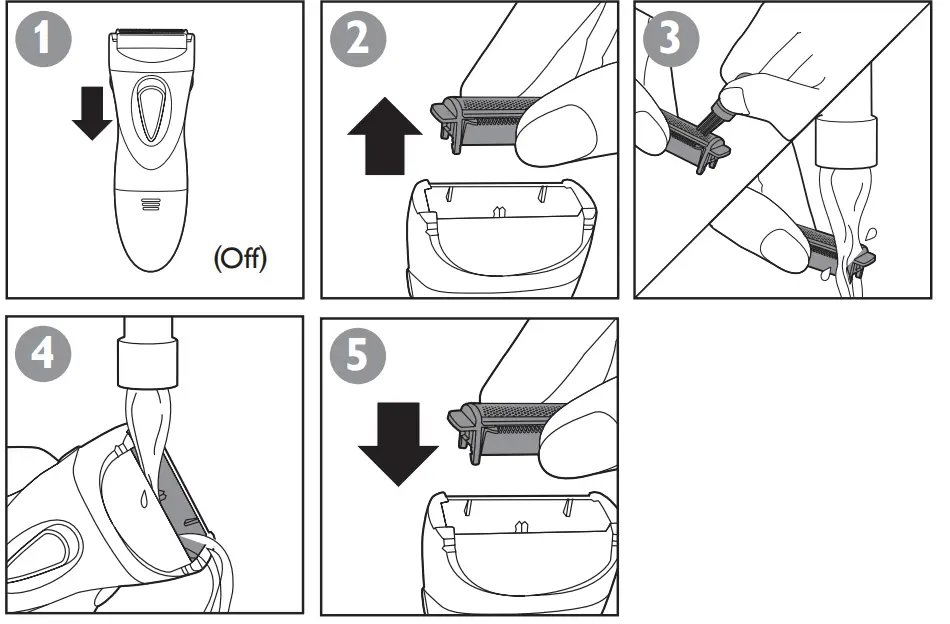 1

(Off)

2

3

4

5