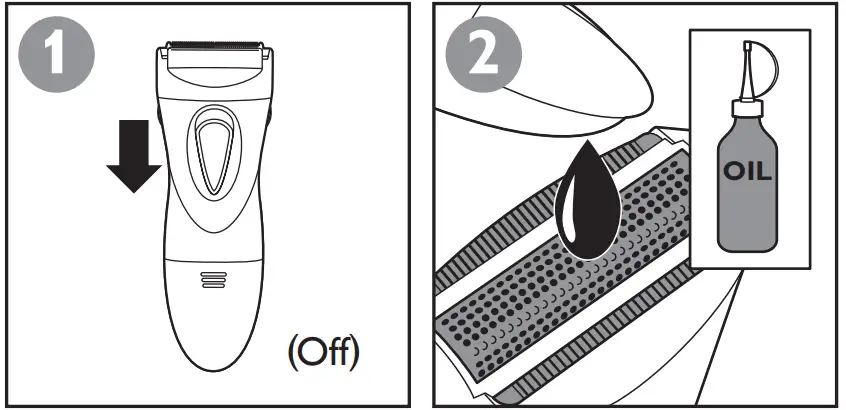 1

(Off)

2

OIL