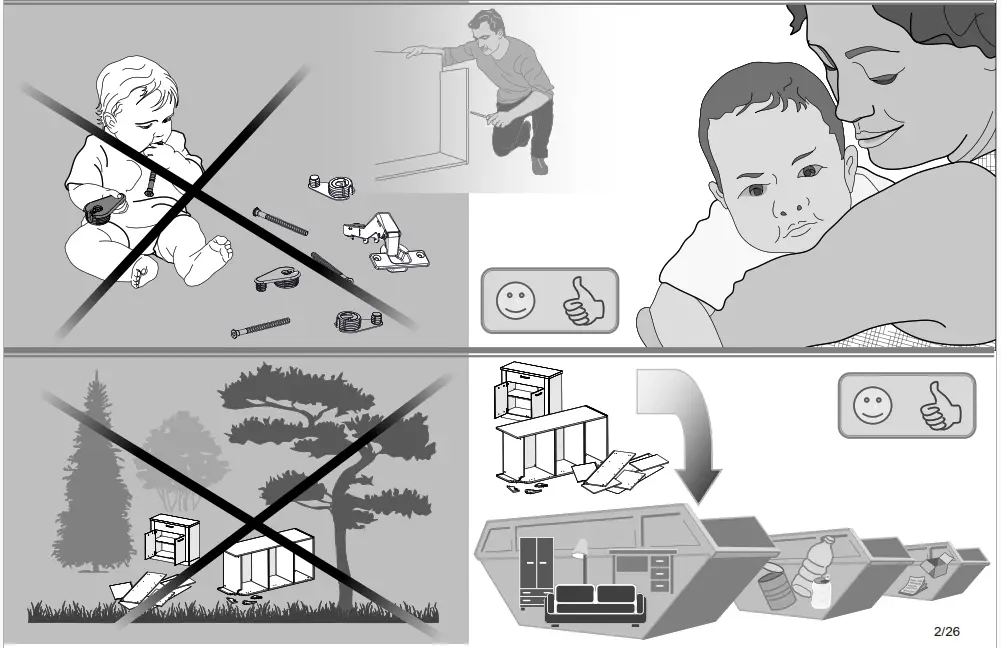 2/26