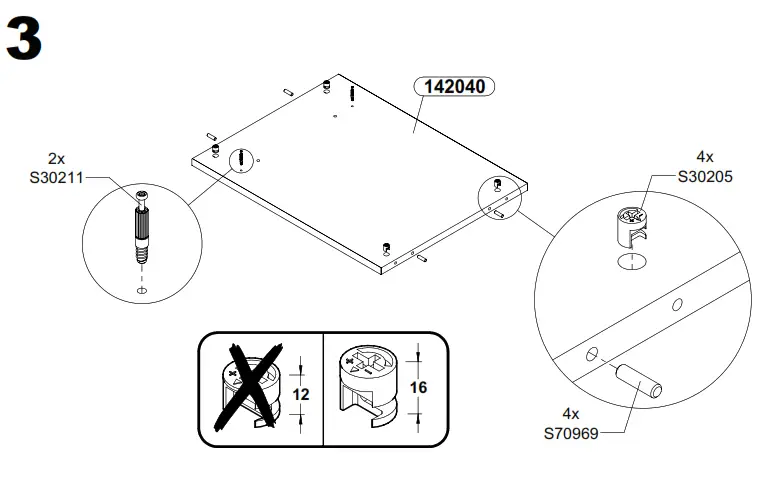 3

142040

2x
S30211

4x
S30205

12

16

4x
S70969