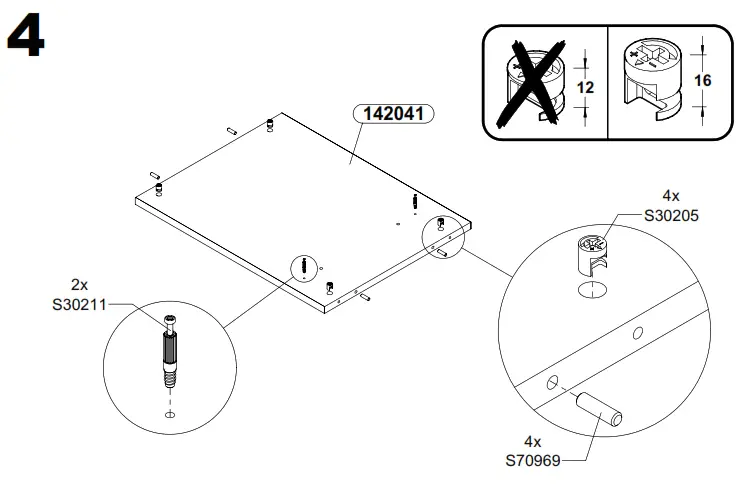 4

12

16

142041

4x
S30205

2x
S30211

4x
S70969