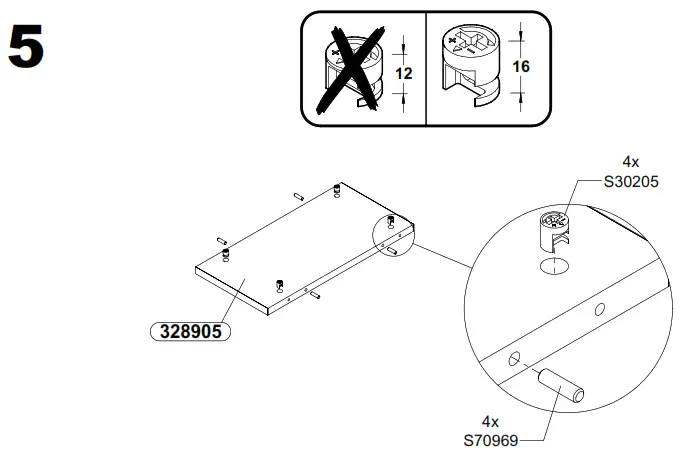 5

12

16

4x
S30205

328905

4x
S70969