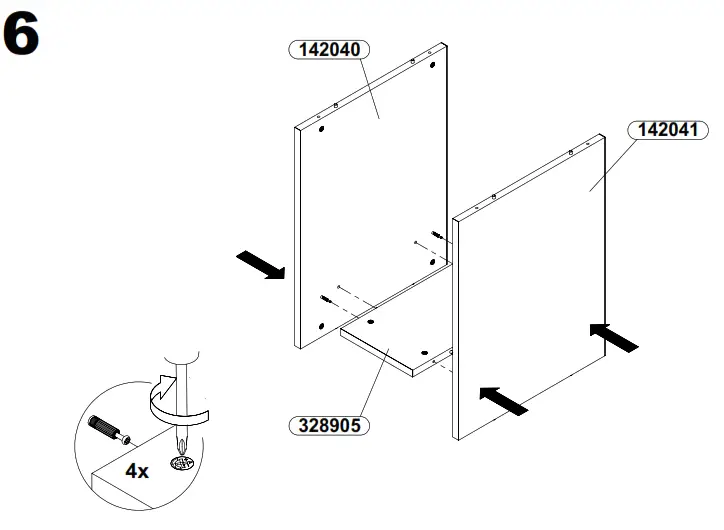 6

142040

142041

328905

4x