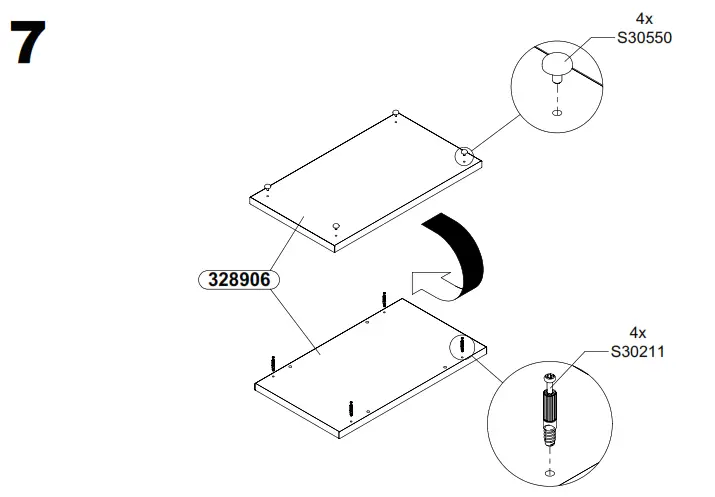 7

4x
S30550

328906

4x
S30211