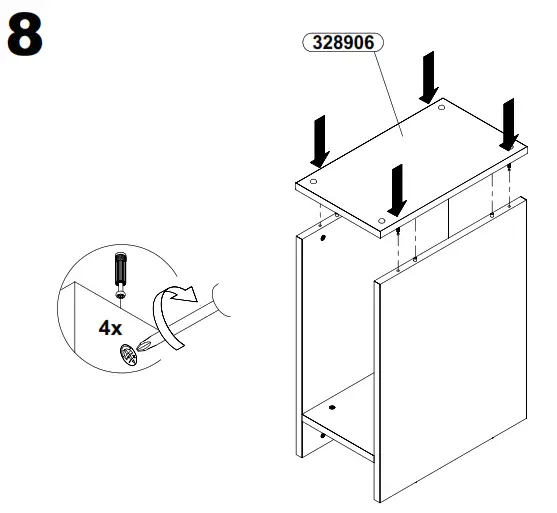 8

328906

4x