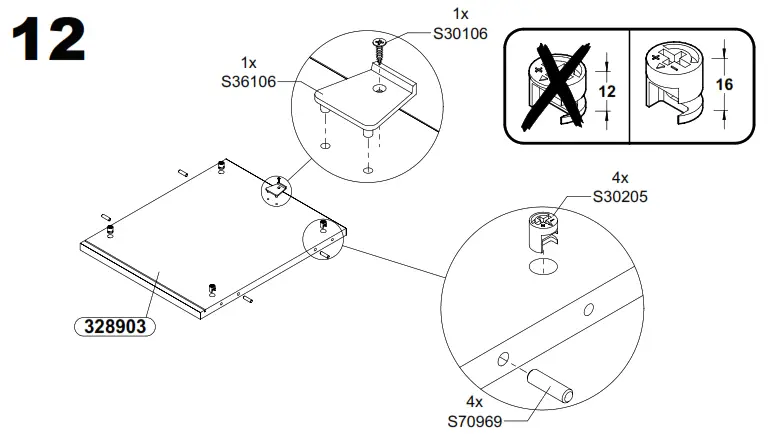 12

1x
S30106

1x
S36106

12

16

4x
S30205

328903

4x
S70969