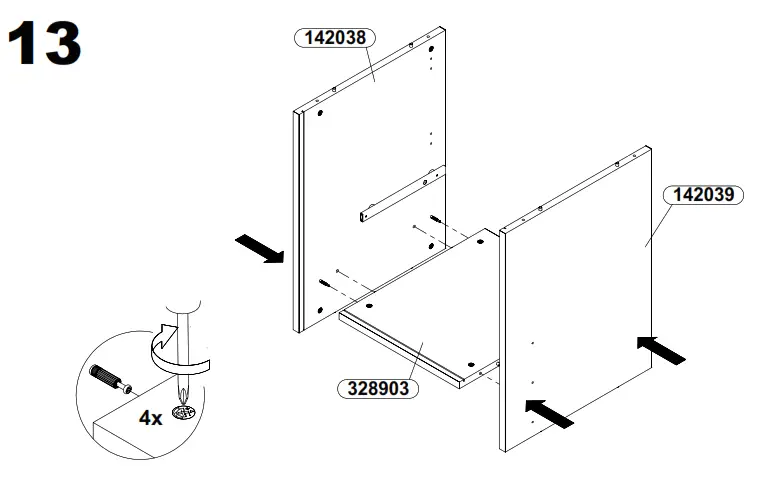 13

142038

142039

328903

4x