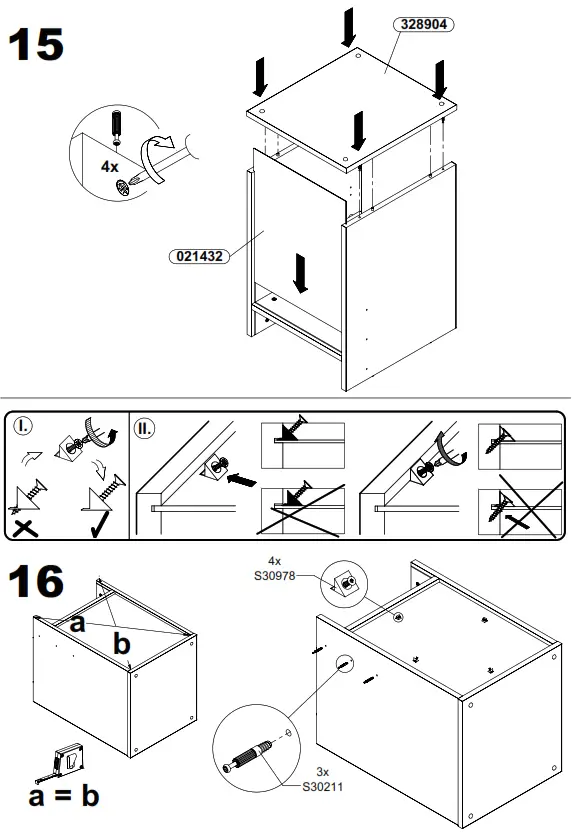 15

328904

4x

021432

I.

II.

16

a

b

a = b

4x
S30978

3x
S30211